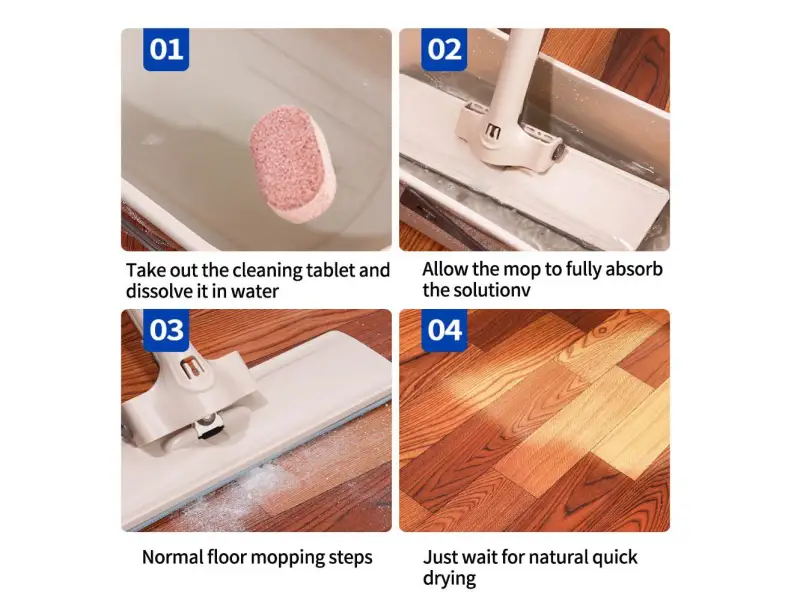 01

Take out the cleaning tablet and dissolve it in water

02

Allow the mop to fully absorb the solutionv

03

Normal floor mopping steps

04

Just wait for natural quick drying